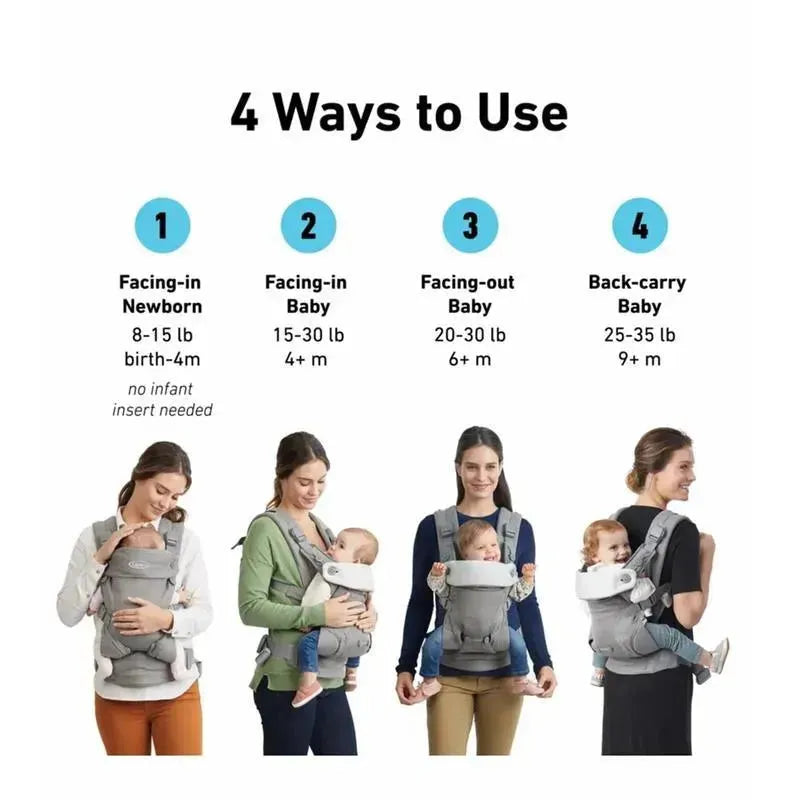 4 Ways to Use

1

Facing-in Newborn
8-15 lb
birth-4m
no infant insert needed

2

Facing-in Baby
15-30 lb
4+ m

3

Facing-out Baby
20-30 lb
6+ m

4

Back-carry Baby
25-35 lb
9+ m