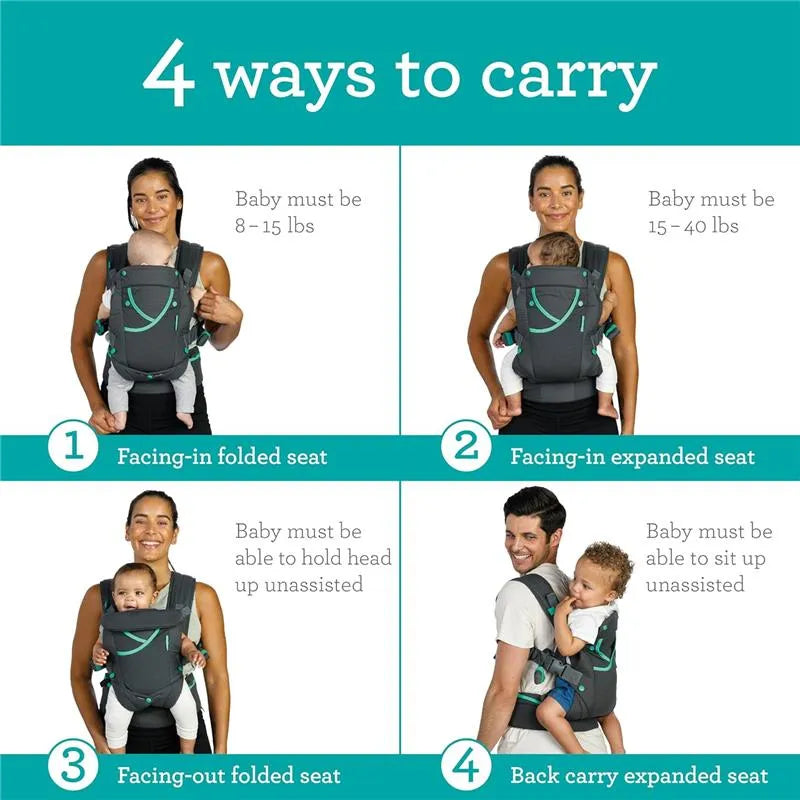 4 ways to carry

Baby must be 8 – 15 lbs

1 Facing-in folded seat

Baby must be 15 – 40 lbs

2 Facing-in expanded seat

Baby must be able to hold head up unassisted

3 Facing-out folded seat

Baby must be able to sit up unassisted

4 Back carry expanded seat