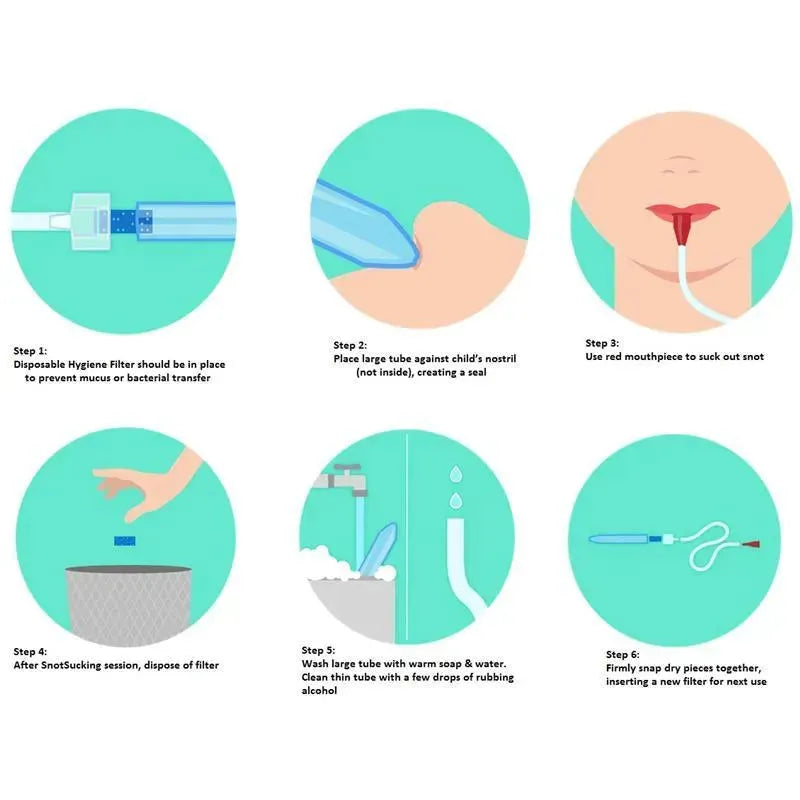 Step 1:
Disposable Hygiene Filter should be in place to prevent mucus or bacterial transfer

Step 2:
Place large tube against child's nostril (not inside), creating a seal

Step 3:
Use red mouthpiece to suck out snot

Step 4:
After SnotSucking session, dispose of filter

Step 5:
Wash large tube with warm soap & water. Clean thin tube with a few drops of rubbing alcohol

Step 6:
Firmly snap dry pieces together, inserting a new filter for next use