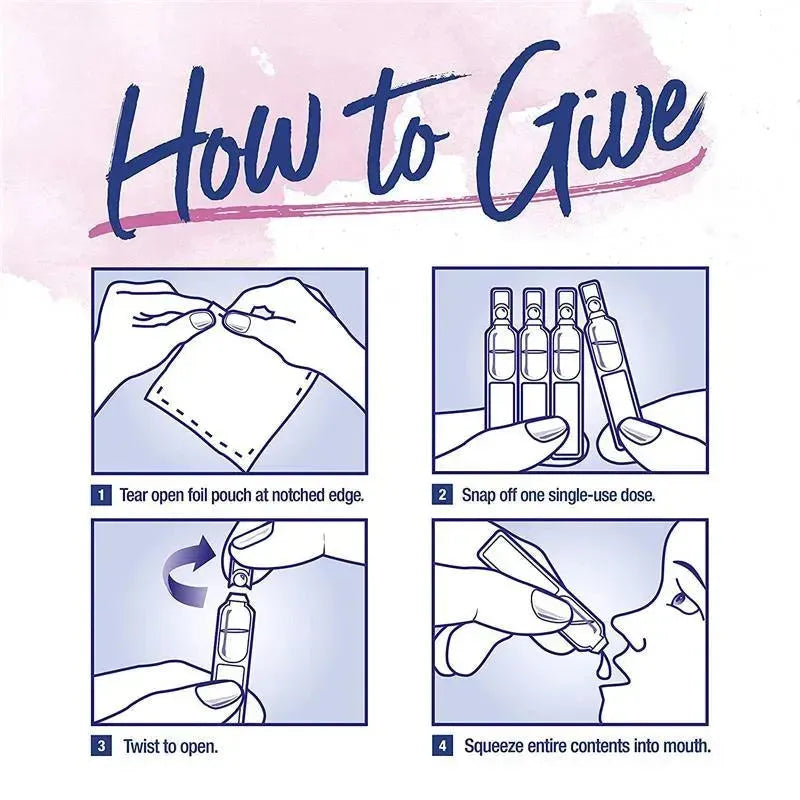 How to Give

1 Tear open foil pouch at notched edge.

2 Snap off one single-use dose.

3 Twist to open.

4 Squeeze entire contents into mouth.