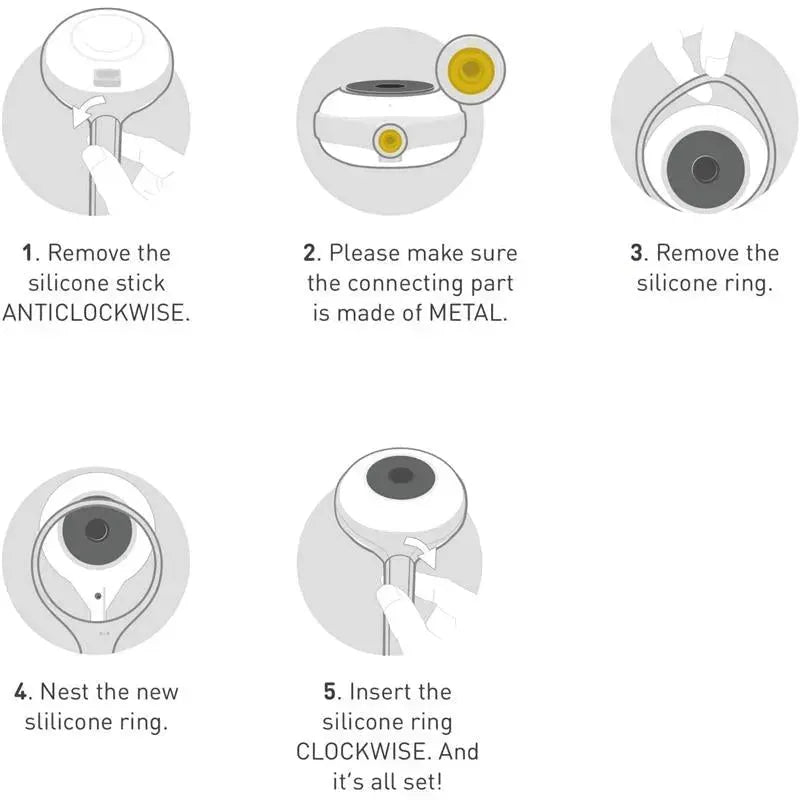 1. Remove the silicone stick ANTICLOCKWISE.

2. Please make sure the connecting part is made of METAL.

3. Remove the silicone ring.

4. Nest the new slilicone ring.

5. Insert the silicone ring CLOCKWISE. And it's all set!