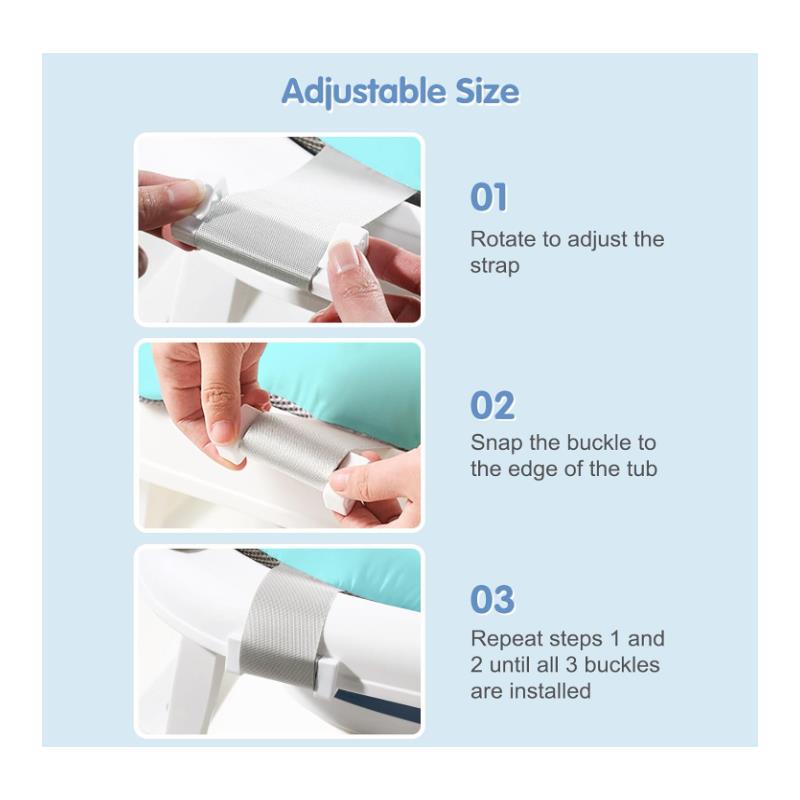 Adjustable Size

01
Rotate to adjust the strap

02
Snap the buckle to the edge of the tub

03
Repeat steps 1 and 2 until all 3 buckles are installed