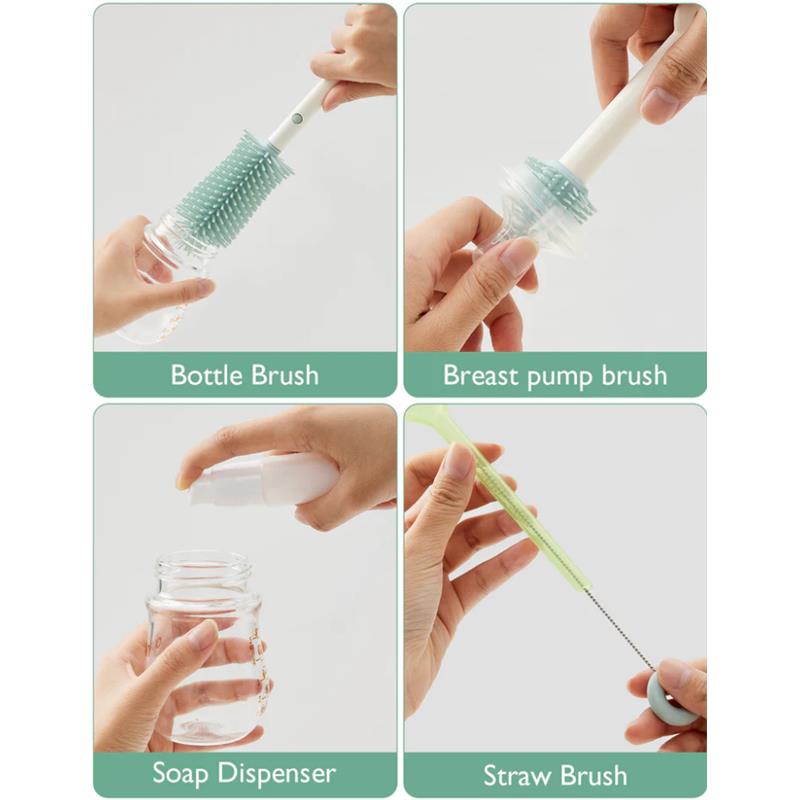 Bottle Brush

Breast pump brush

Soap Dispenser

Straw Brush