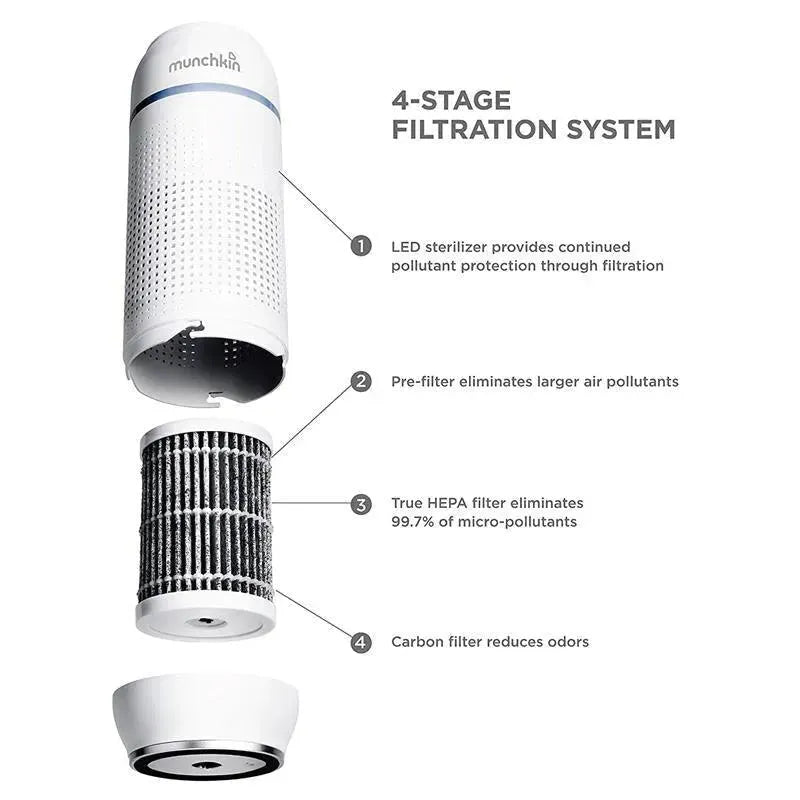 munchkin

4-STAGE FILTRATION SYSTEM

1 LED sterilizer provides continued pollutant protection through filtration

2 Pre-filter eliminates larger air pollutants

3 True HEPA filter eliminates 99.7% of micro-pollutants

4 Carbon filter reduces odors