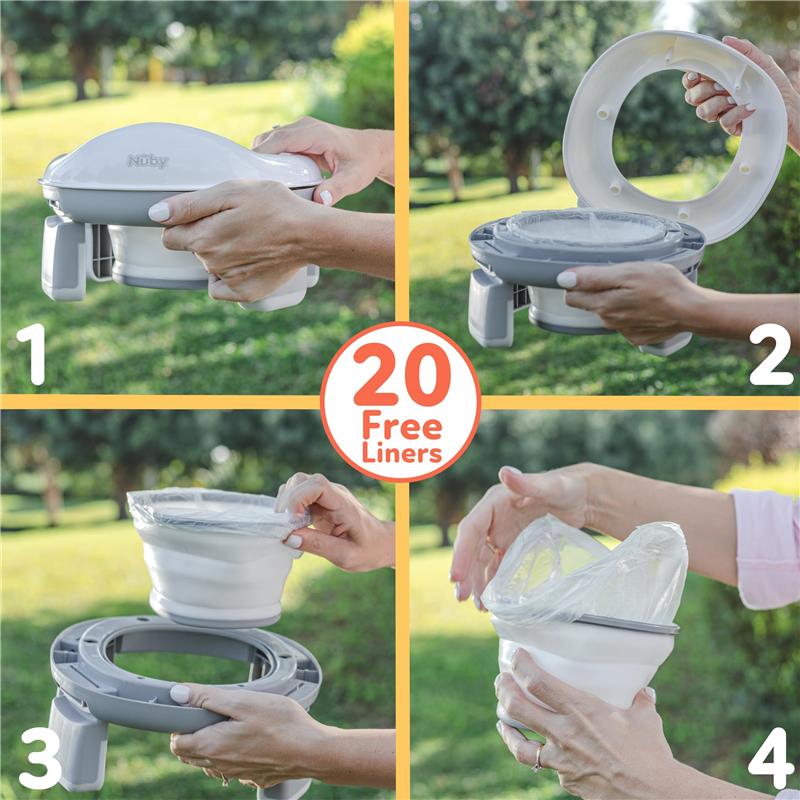 Nûby

1

2

20
Free
Liners

3

4