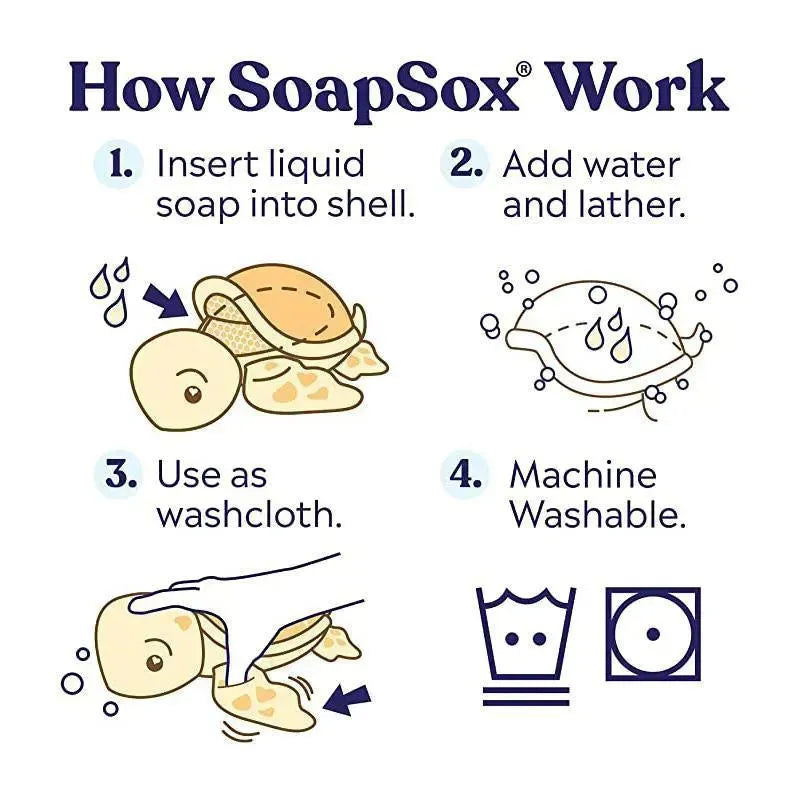 How SoapSox® Work

1. Insert liquid soap into shell.

2. Add water and lather.

3. Use as washcloth.

4. Machine Washable.